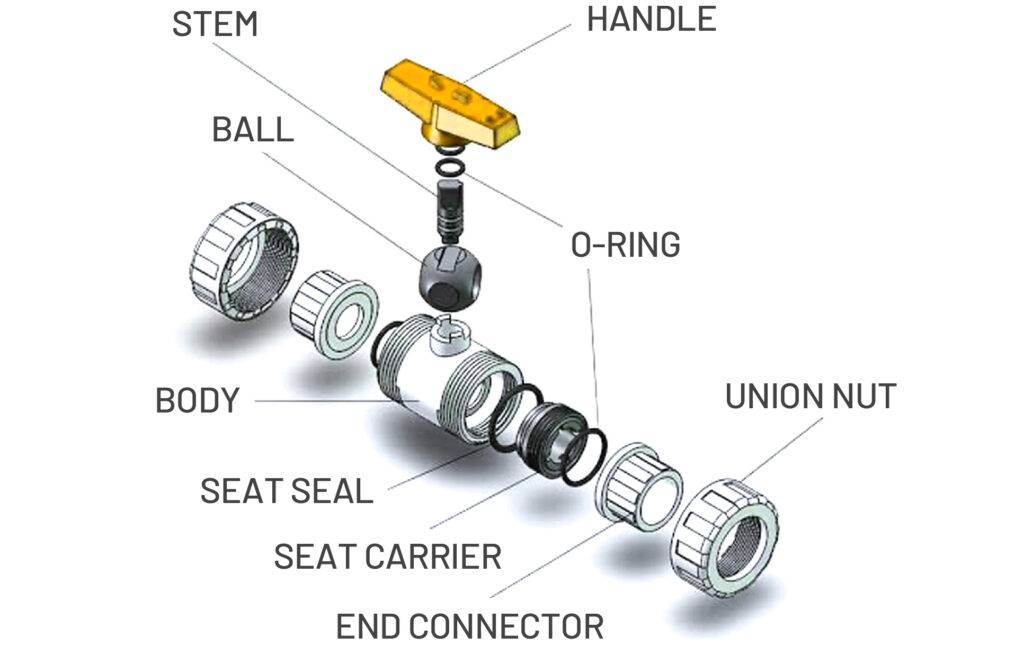 STEM
HANDLE
BALL
O-RING
BODY
UNION NUT
SEAT SEAL
SEAT CARRIER
END CONNECTOR