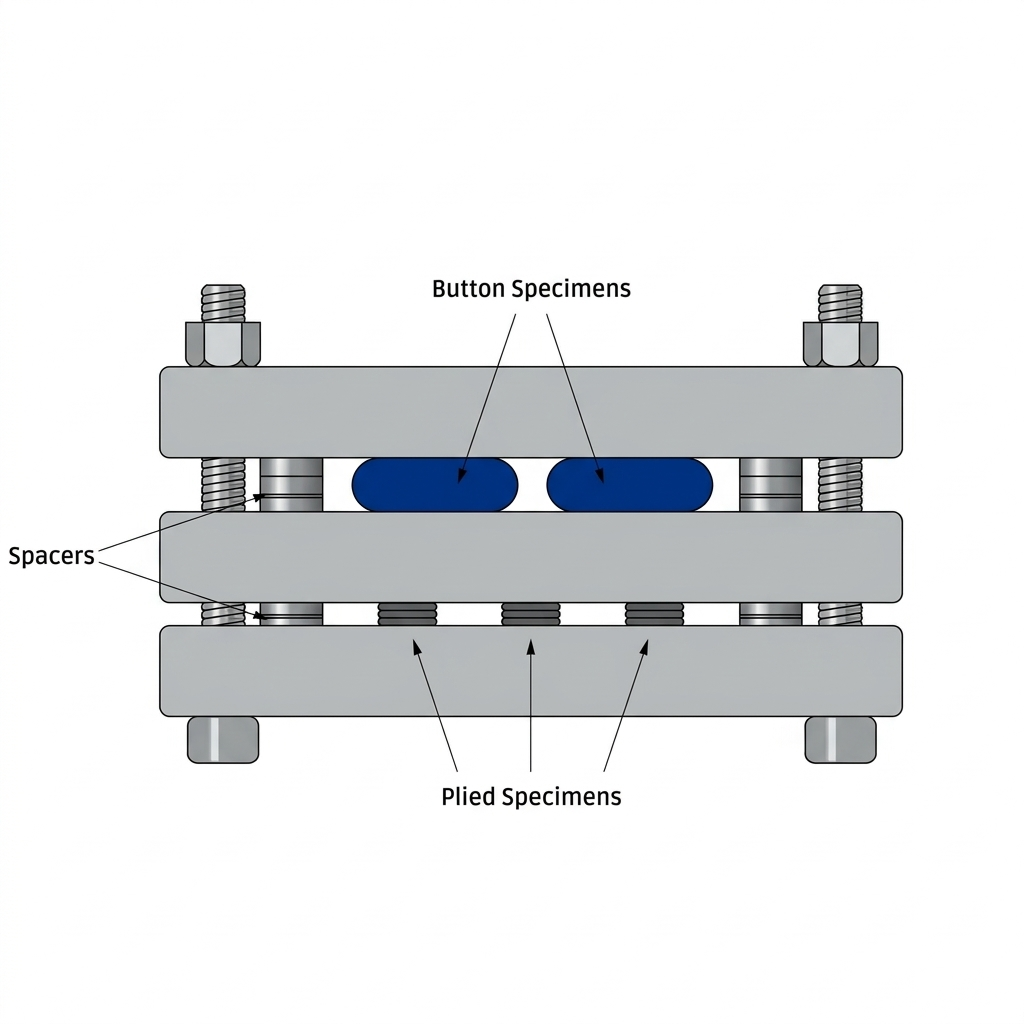 Button Specimens

Spacers

Plied Specimens